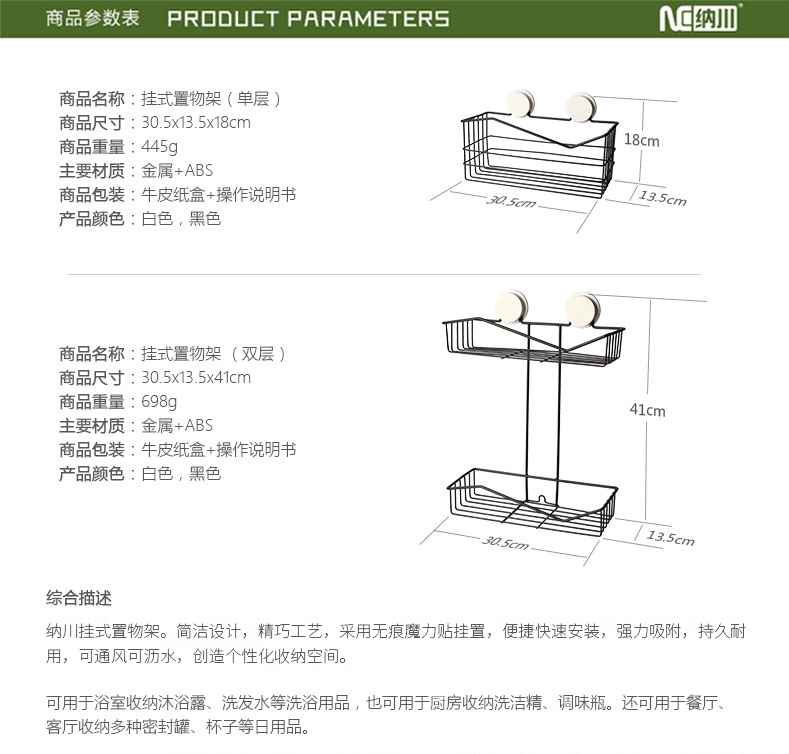 商品参数表 PRODUCT PARAMETERS

NC纳川

商品名称：挂式置物架（单层）
商品尺寸：30.5x13.5x18cm
商品重量：445g
主要材质：金属+ABS
商品包装：牛皮纸盒+操作说明书
产品颜色：白色，黑色

18cm
30.5cm
13.5cm

商品名称：挂式置物架 （双层）
商品尺寸：30.5x13.5x41cm
商品重量：698g
主要材质：金属+ABS
商品包装：牛皮纸盒+操作说明书
产品颜色：白色，黑色

41cm
30.5cm
13.5cm

综合描述

纳川挂式置物架。简洁设计，精巧工艺，采用无痕魔力贴挂置，便捷快速安装，强力吸附，持久耐用，可通风可沥水，创造个性化收纳空间。

可用于浴室收纳沐浴露、洗发水等洗浴用品，也可用于厨房收纳洗洁精、调味瓶。还可用于餐厅、客厅收纳多种密封罐、杯子等日用品。