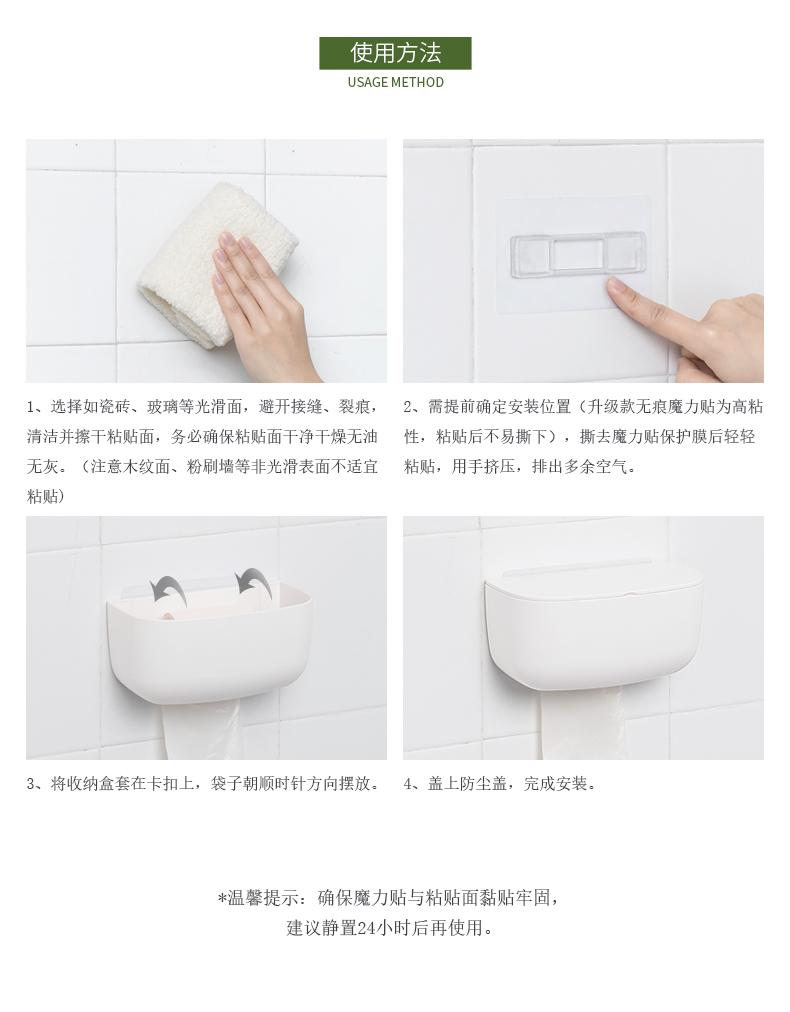 使用方法
USAGE METHOD

1、选择如瓷砖、玻璃等光滑面，避开接缝、裂痕，清洁并擦干粘贴面，务必确保粘贴面干净干燥无油无灰。（注意木纹面、粉刷墙等非光滑表面不适宜粘贴）

2、需提前确定安装位置（升级款无痕魔力贴为高粘性，粘贴后不易撕下），撕去魔力贴保护膜后轻轻粘贴，用手挤压，排出多余空气。

3、将收纳盒套在卡扣上，袋子朝顺时针方向摆放。

4、盖上防尘盖，完成安装。

*温馨提示：确保魔力贴与粘贴面黏贴牢固，建议静置24小时后再使用。