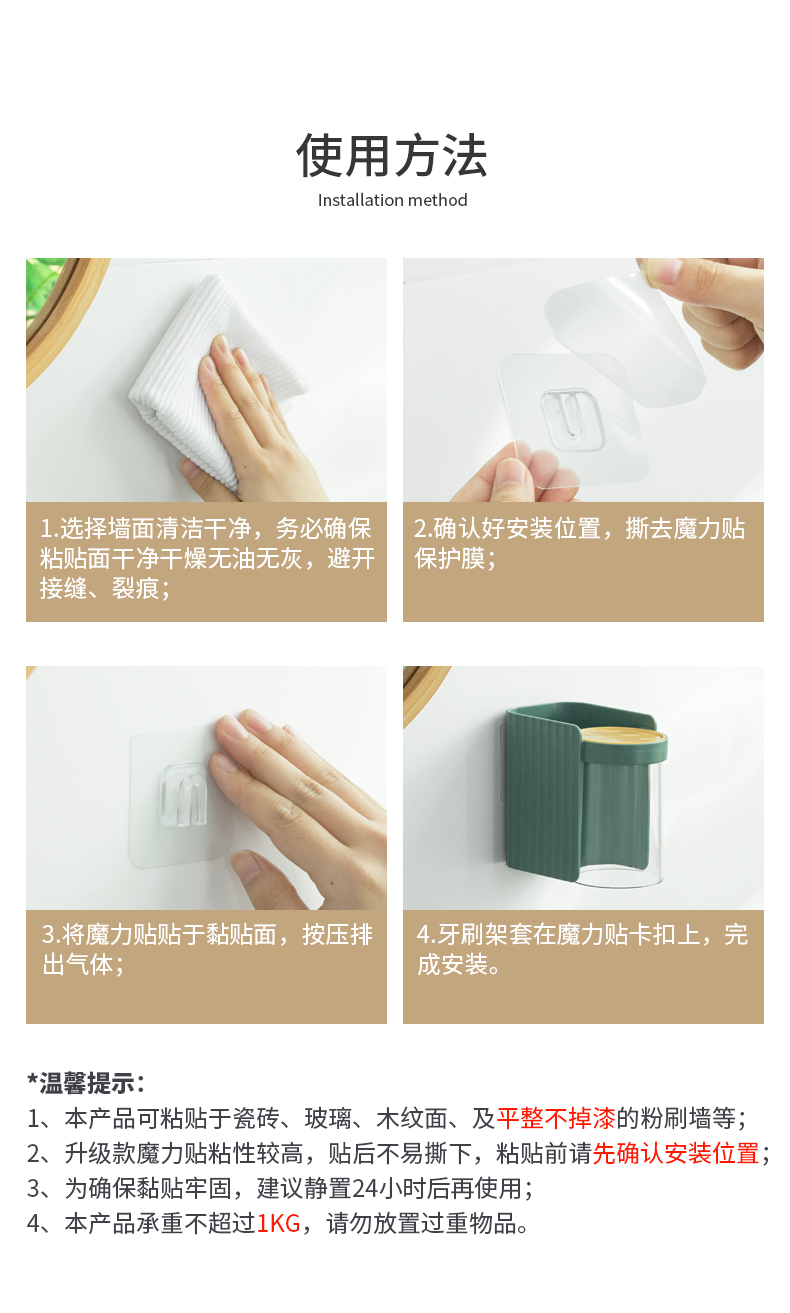 使用方法
Installation method

1.选择墙面清洁干净，务必确保粘贴面干净干燥无油无灰，避开接缝、裂痕；

2.确认好安装位置，撕去魔力贴保护膜；

3.将魔力贴贴于黏贴面，按压排出气体；

4.牙刷架套在魔力贴卡扣上，完成安装。

*温馨提示：
1、本产品可粘贴于瓷砖、玻璃、木纹面、及平整不掉漆的粉刷墙等；
2、升级款魔力贴粘性较高，贴后不易撕下，粘贴前请先确认安装位置；
3、为确保黏贴牢固，建议静置24小时后再使用；
4、本产品承重不超过1KG，请勿放置过重物品。