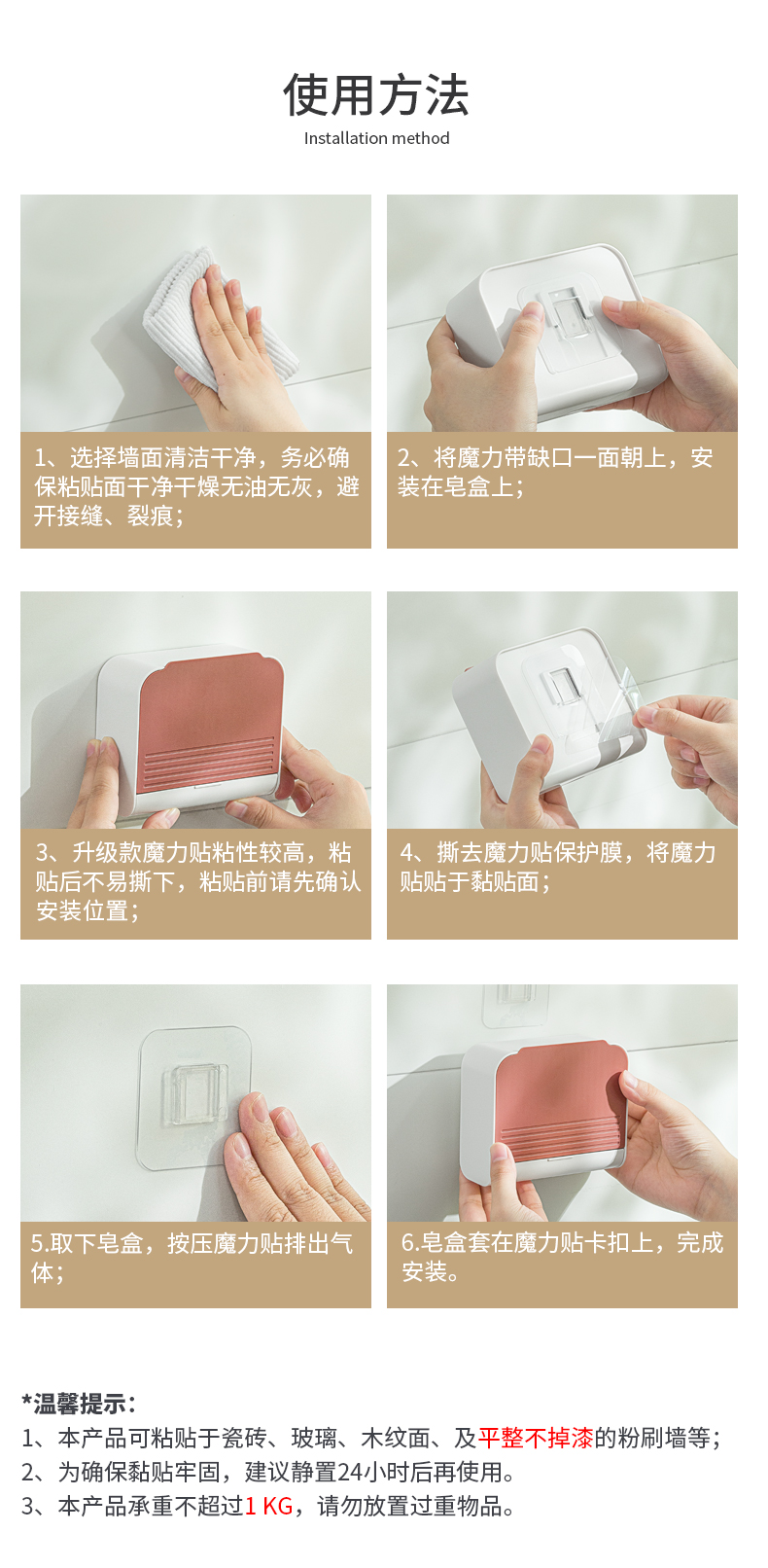 使用方法
Installation method

1、选择墙面清洁干净，务必确保粘贴面干净干燥无油无灰，避开接缝、裂痕；

2、将魔力带缺口一面朝上，安装在皂盒上；

3、升级款魔力贴粘性较高，粘贴后不易撕下，粘贴前请先确认安装位置；

4、撕去魔力贴保护膜，将魔力贴贴于黏贴面；

5.取下皂盒，按压魔力贴排出气体；

6.皂盒套在魔力贴卡扣上，完成安装。

*温馨提示：
1、本产品可粘贴于瓷砖、玻璃、木纹面、及平整不掉漆的粉刷墙等；
2、为确保黏贴牢固，建议静置24小时后再使用。
3、本产品承重不超过1 KG，请勿放置过重物品。