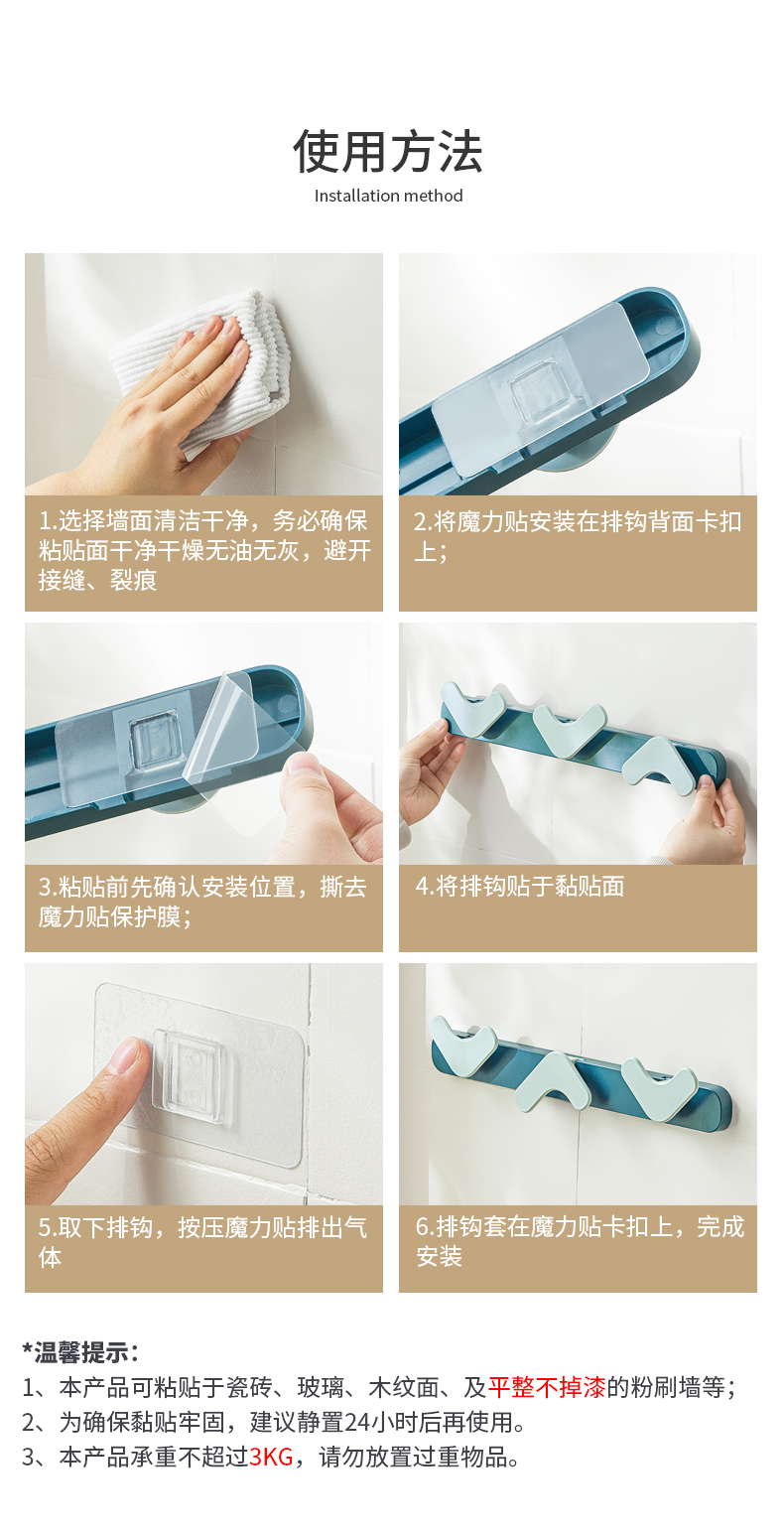 使用方法
Installation method

1.选择墙面清洁干净，务必确保粘贴面干净干燥无油无灰，避开接缝、裂痕

2.将魔力贴安装在排钩背面卡扣上；

3.粘贴前先确认安装位置，撕去魔力贴保护膜；

4.将排钩贴于黏贴面

5.取下排钩，按压魔力贴排出气体

6.排钩套在魔力贴卡扣上，完成安装

*温馨提示：
1、本产品可粘贴于瓷砖、玻璃、木纹面、及平整不掉漆的粉刷墙等；
2、为确保黏贴牢固，建议静置24小时后再使用。
3、本产品承重不超过3KG，请勿放置过重物品。