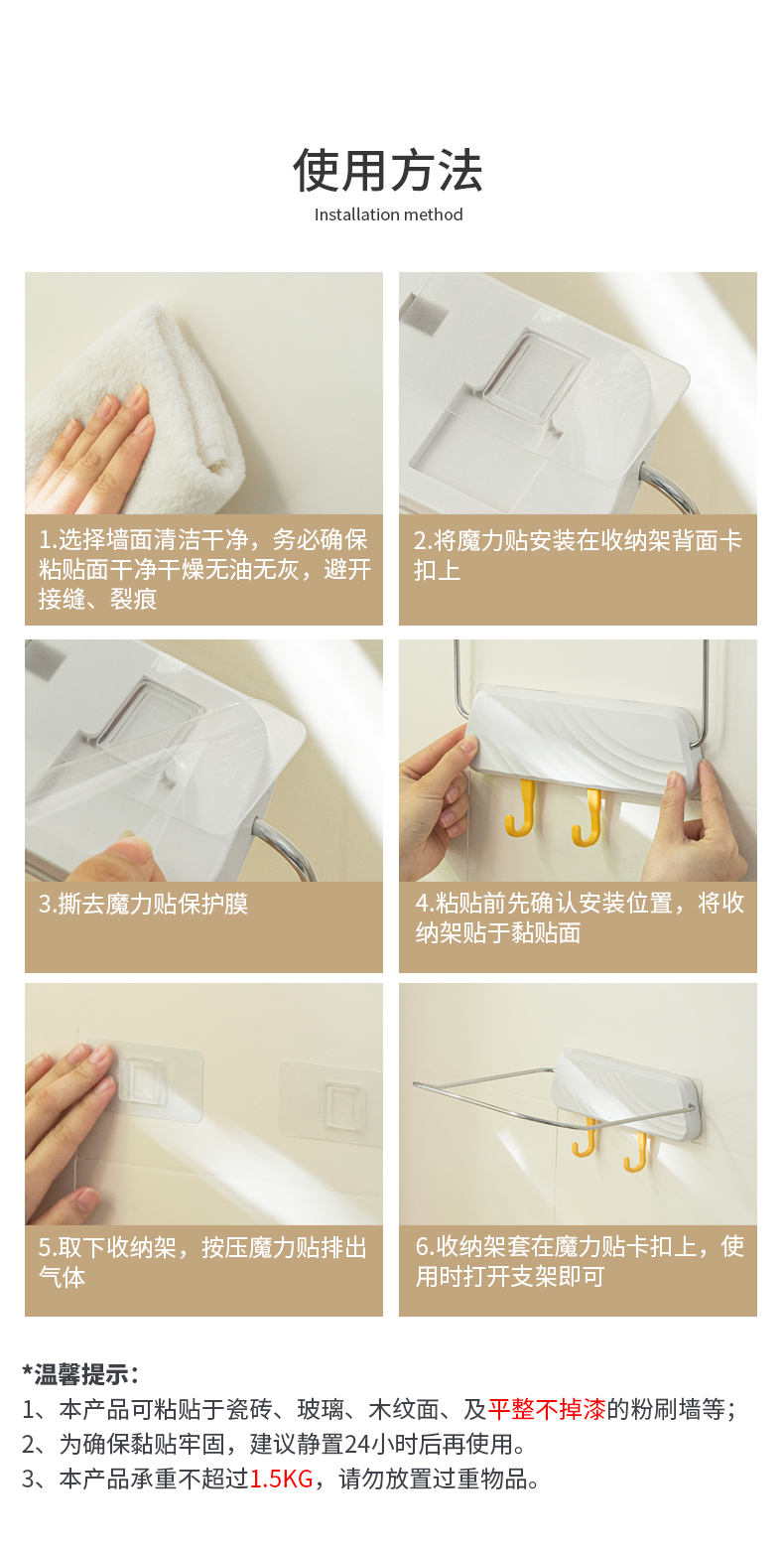 使用方法
Installation method

1.选择墙面清洁干净，务必确保粘贴面干净干燥无油无灰，避开接缝、裂痕

2.将魔力贴安装在收纳架背面卡扣上

3.撕去魔力贴保护膜

4.粘贴前先确认安装位置，将收纳架贴于黏贴面

5.取下收纳架，按压魔力贴排出气体

6.收纳架套在魔力贴卡扣上，使用时打开支架即可

*温馨提示：
1、本产品可粘贴于瓷砖、玻璃、木纹面、及平整不掉漆的粉刷墙等；
2、为确保黏贴牢固，建议静置24小时后再使用。
3、本产品承重不超过1.5KG，请勿放置过重物品。