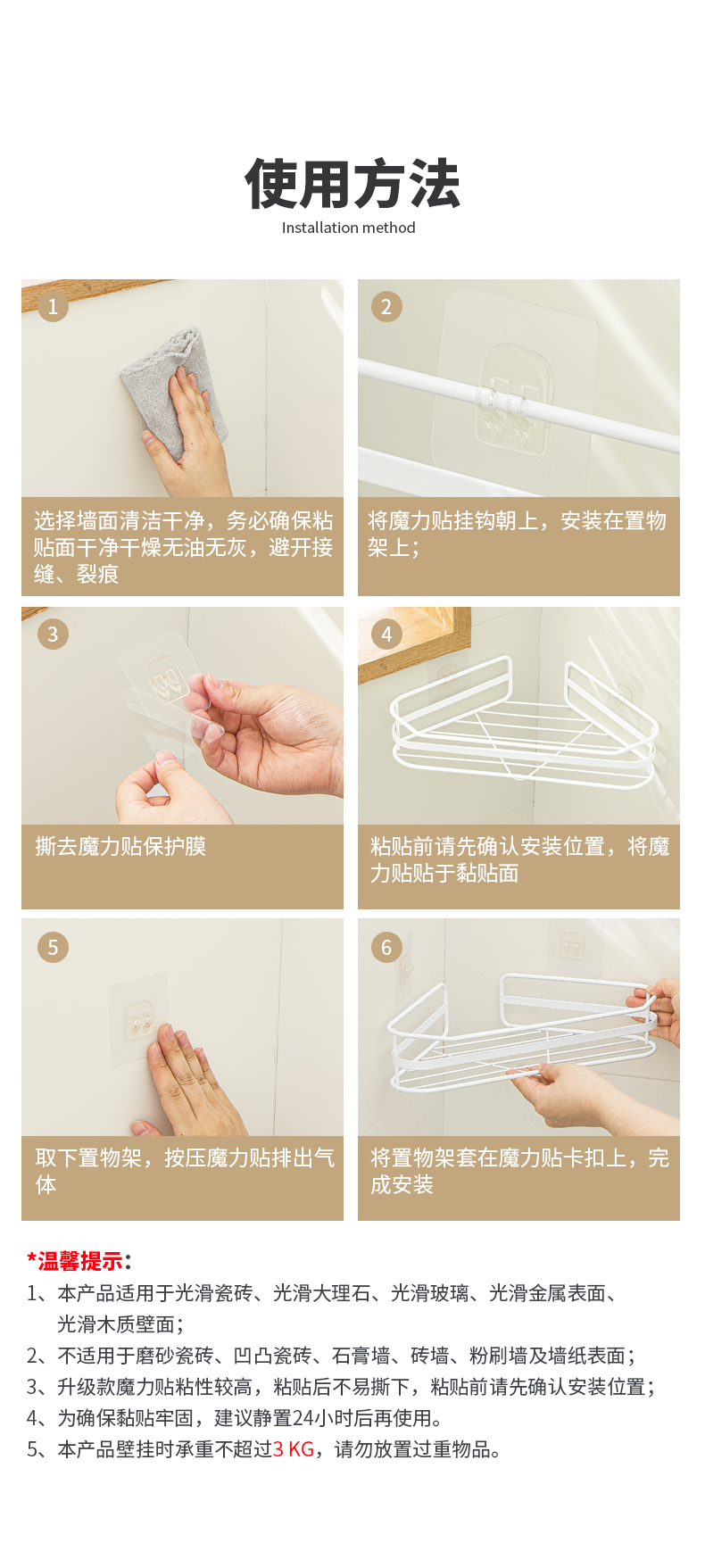 使用方法
Installation method

1
选择墙面清洁干净，务必确保粘贴面干净干燥无油无灰，避开接缝、裂痕

2
将魔力贴挂钩朝上，安装在置物架上；

3
撕去魔力贴保护膜

4
粘贴前请先确认安装位置，将魔力贴贴于黏贴面

5
取下置物架，按压魔力贴排出气体

6
将置物架套在魔力贴卡扣上，完成安装

*温馨提示：
1、本产品适用于光滑瓷砖、光滑大理石、光滑玻璃、光滑金属表面、光滑木质壁面；
2、不适用于磨砂瓷砖、凹凸瓷砖、石膏墙、砖墙、粉刷墙及墙纸表面；
3、升级款魔力贴粘性较高，粘贴后不易撕下，粘贴前请先确认安装位置；
4、为确保黏贴牢固，建议静置24小时后再使用。
5、本产品壁挂时承重不超过3 KG，请勿放置过重物品。