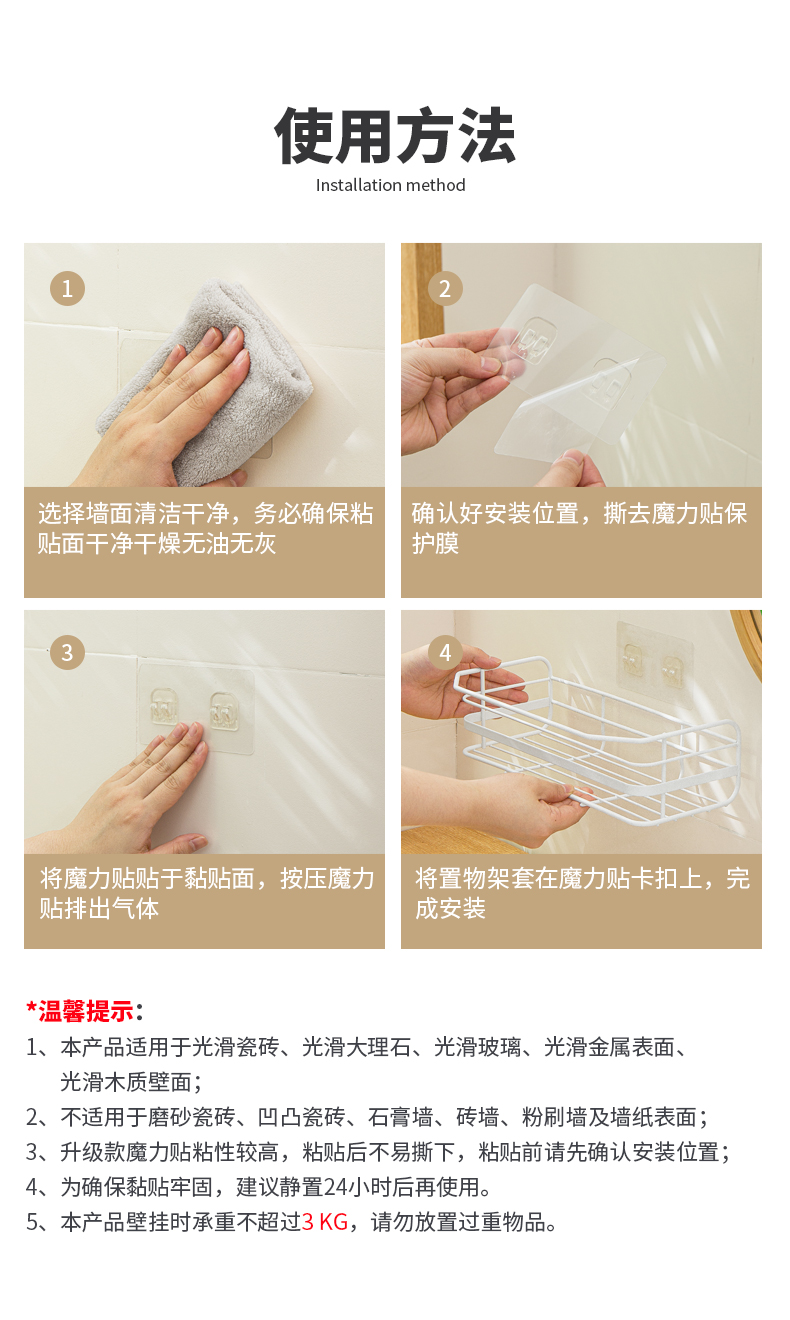 使用方法
Installation method

1
选择墙面清洁干净，务必确保粘贴面干净干燥无油无灰

2
确认好安装位置，撕去魔力贴保护膜

3
将魔力贴贴于黏贴面，按压魔力贴排出气体

4
将置物架套在魔力贴卡扣上，完成安装

*温馨提示：
1、本产品适用于光滑瓷砖、光滑大理石、光滑玻璃、光滑金属表面、光滑木质壁面；
2、不适用于磨砂瓷砖、凹凸瓷砖、石膏墙、砖墙、粉刷墙及墙纸表面；
3、升级款魔力贴粘性较高，粘贴后不易撕下，粘贴前请先确认安装位置；
4、为确保黏贴牢固，建议静置24小时后再使用。
5、本产品壁挂时承重不超过3 KG，请勿放置过重物品。