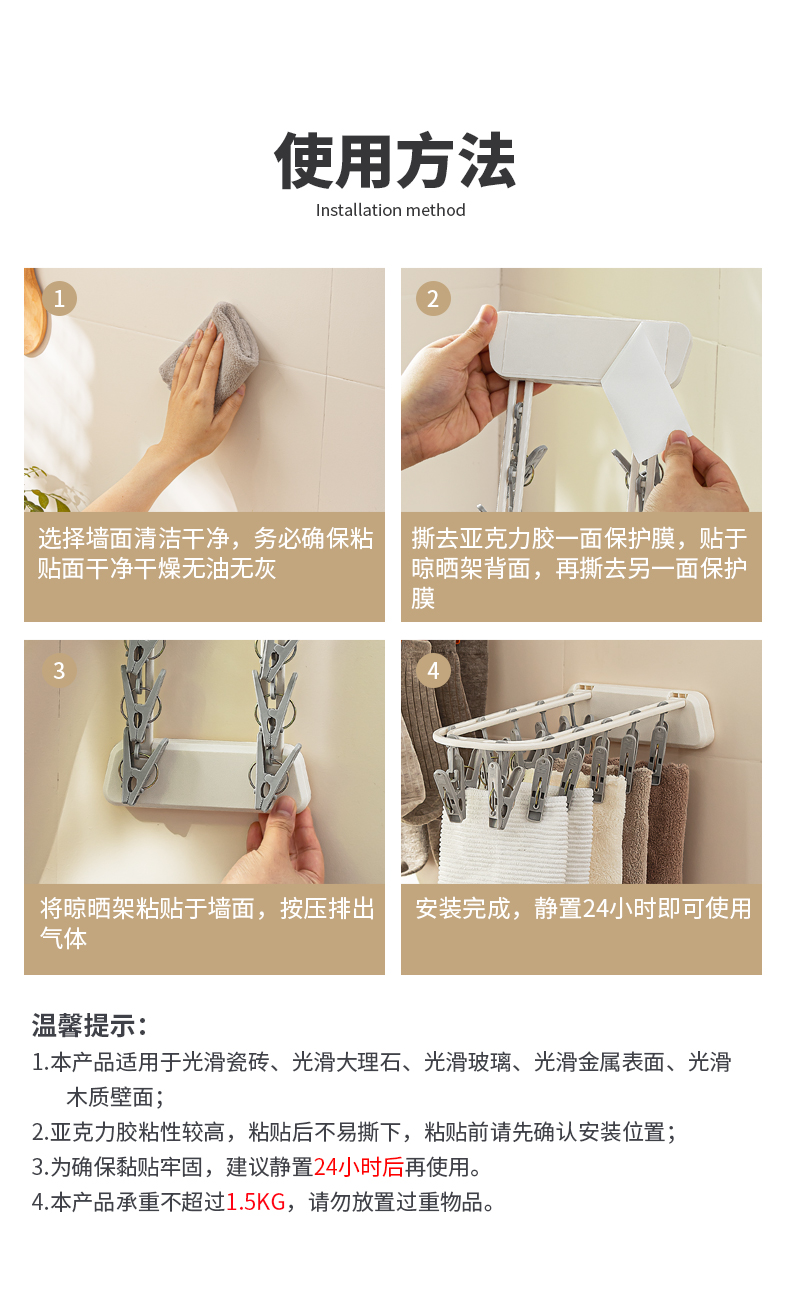 使用方法
Installation method

1
选择墙面清洁干净，务必确保粘贴面干净干燥无油无灰

2
撕去亚克力胶一面保护膜，贴于晾晒架背面，再撕去另一面保护膜

3
将晾晒架粘贴于墙面，按压排出气体

4
安装完成，静置24小时即可使用

温馨提示：
1.本产品适用于光滑瓷砖、光滑大理石、光滑玻璃、光滑金属表面、光滑木质壁面；
2.亚克力胶粘性较高，粘贴后不易撕下，粘贴前请先确认安装位置；
3.为确保黏贴牢固，建议静置24小时后再使用。
4.本产品承重不超过1.5KG，请勿放置过重物品。